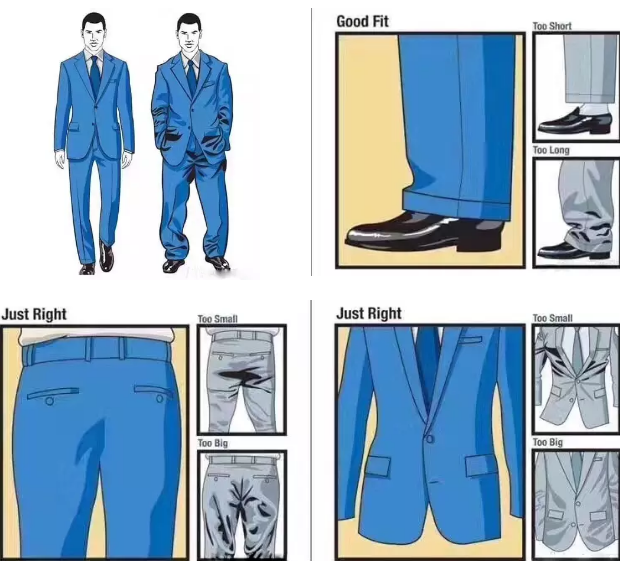 Good Fit

Too Short

Too Long

Just Right

Too Small

Too Big

Just Right

Too Small

Too Big